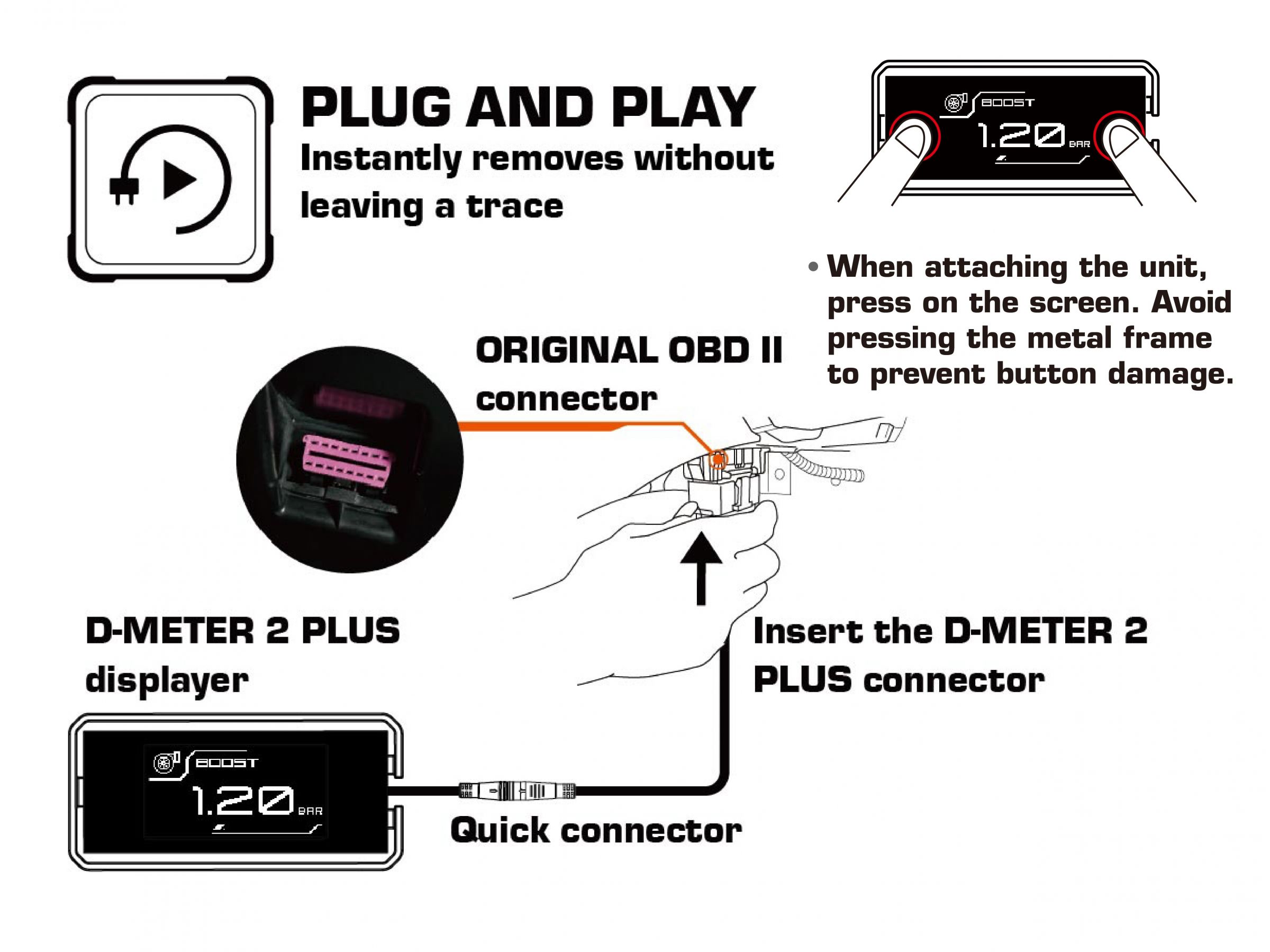 PLUG AND PLAY
Instantly removes without leaving a trace

BOOST
1.20 BAR

• When attaching the unit, press on the screen. Avoid pressing the metal frame to prevent button damage.

ORIGINAL OBD II connector

D-METER 2 PLUS displayer

Insert the D-METER 2 PLUS connector

BOOST
1.20 BAR

Quick connector