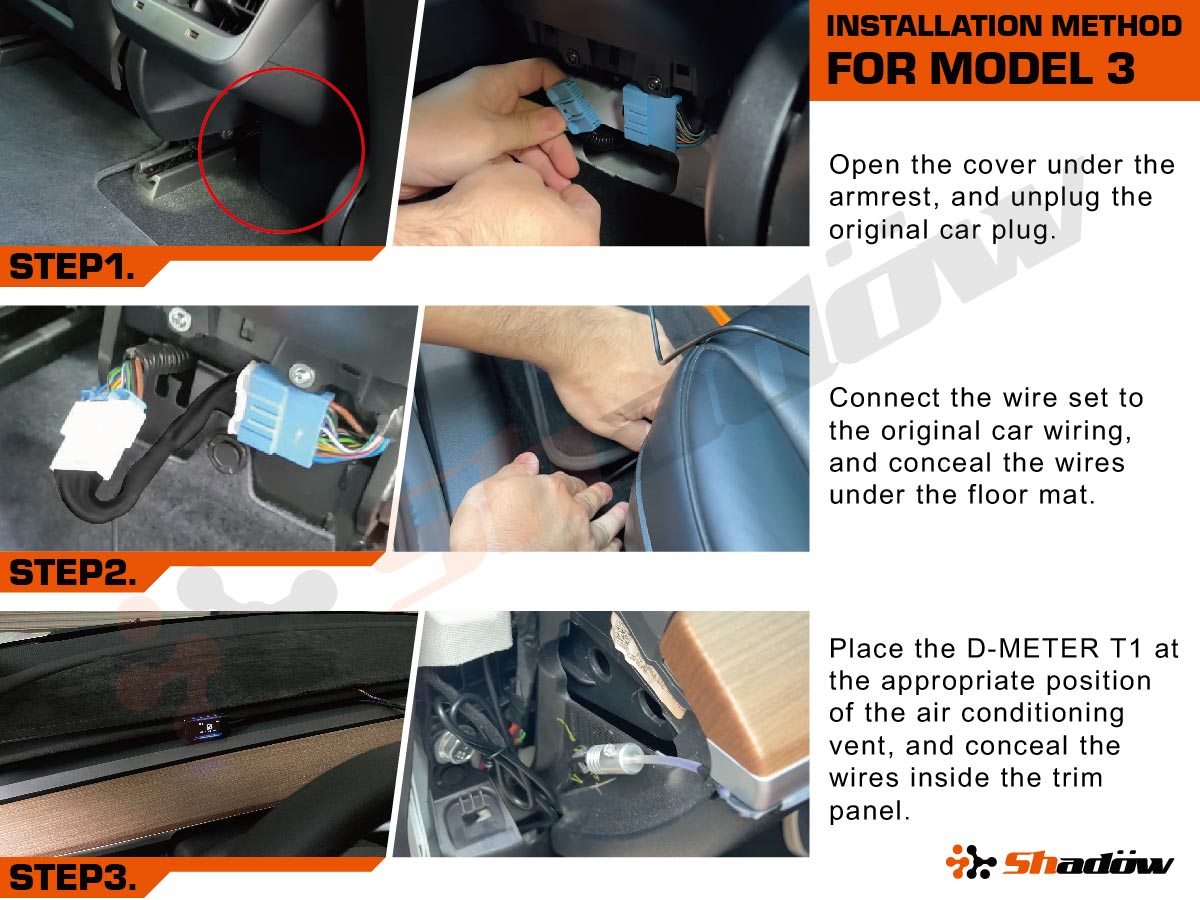 INSTALLATION METHOD FOR MODEL 3

STEP1.

Open the cover under the armrest, and unplug the original car plug.

STEP2.

Connect the wire set to the original car wiring, and conceal the wires under the floor mat.

STEP3.

Place the D-METER T1 at the appropriate position of the air conditioning vent, and conceal the wires inside the trim panel.

Shadöw