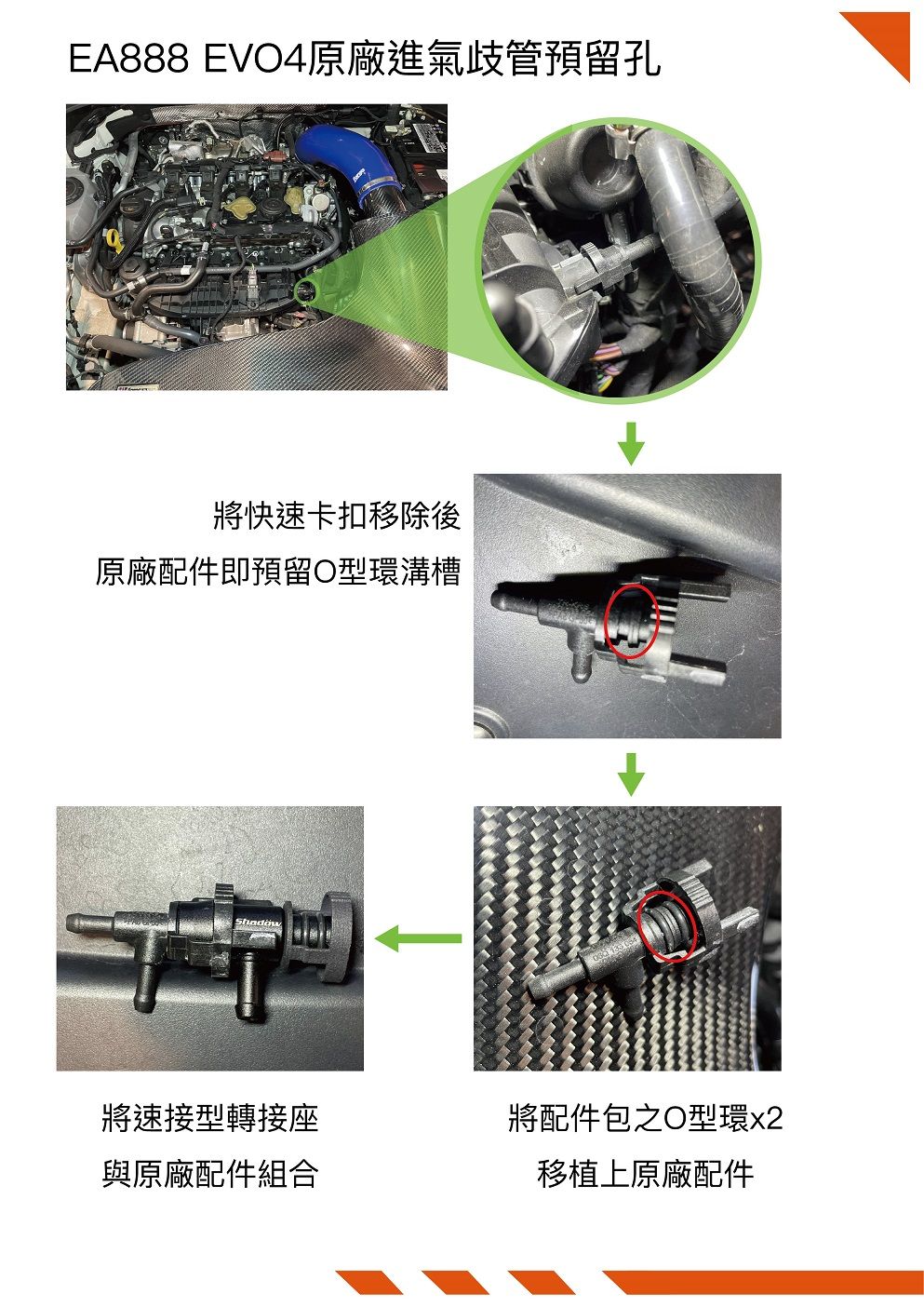 EA888 EVO4原廠進氣歧管預留孔

將快速卡扣移除後
原廠配件即預留O型環溝槽

Shadow

將速接型轉接座
與原廠配件組合

將配件包之O型環x2
移植上原廠配件