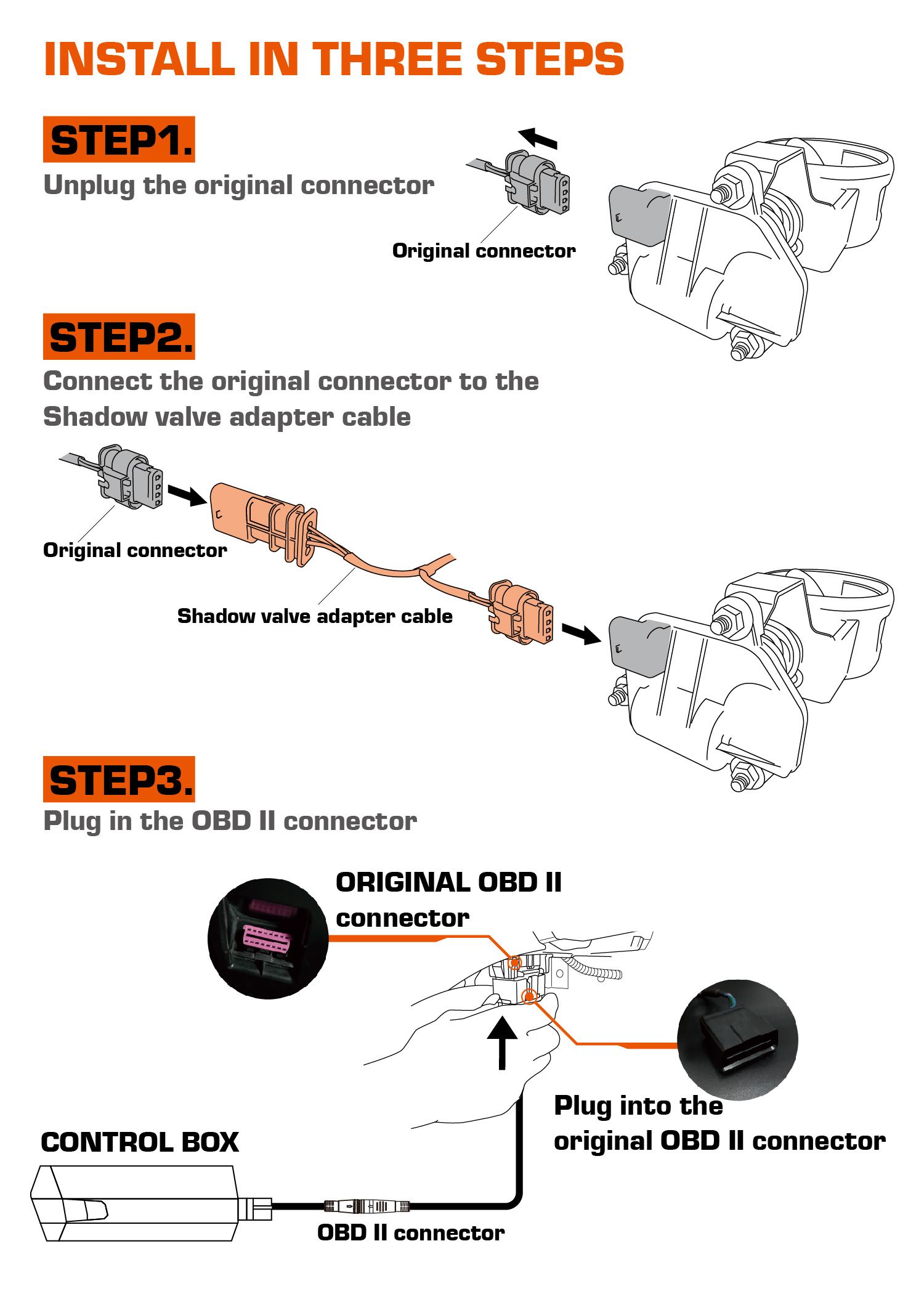 INSTALL IN THREE STEPS

STEP1.

Unplug the original connector

Original connector

STEP2.

Connect the original connector to the Shadow valve adapter cable

Original connector

Shadow valve adapter cable

STEP3.

Plug in the OBD II connector

ORIGINAL OBD II connector

Plug into the original OBD II connector

CONTROL BOX

OBD II connector