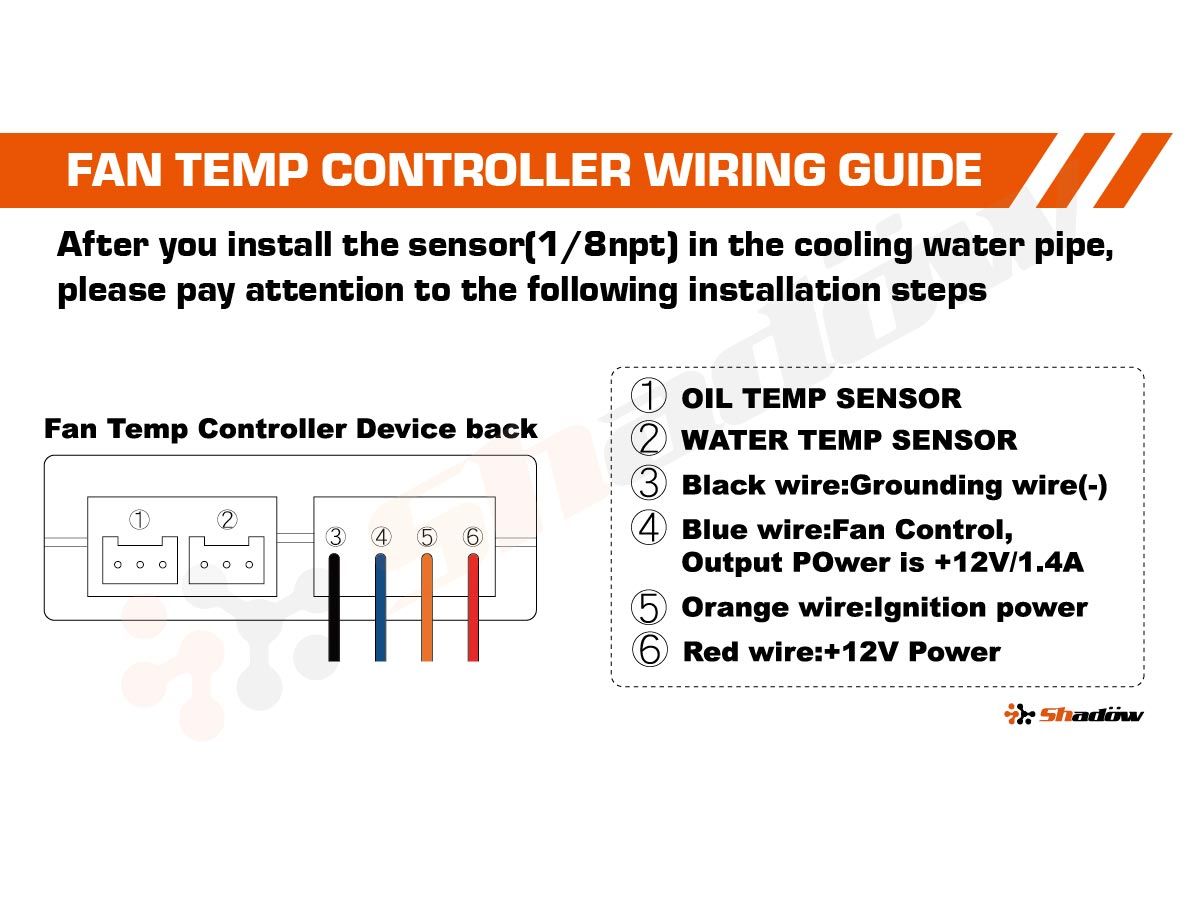 FAN TEMP CONTROLLER WIRING GUIDE

After you install the sensor(1/8npt) in the cooling water pipe, please pay attention to the following installation steps

Fan Temp Controller Device back

①
②
③
④
⑤
⑥

① OIL TEMP SENSOR
② WATER TEMP SENSOR
③ Black wire:Grounding wire(-)
④ Blue wire:Fan Control, Output POwer is +12V/1.4A
⑤ Orange wire:Ignition power
⑥ Red wire:+12V Power

Shadow