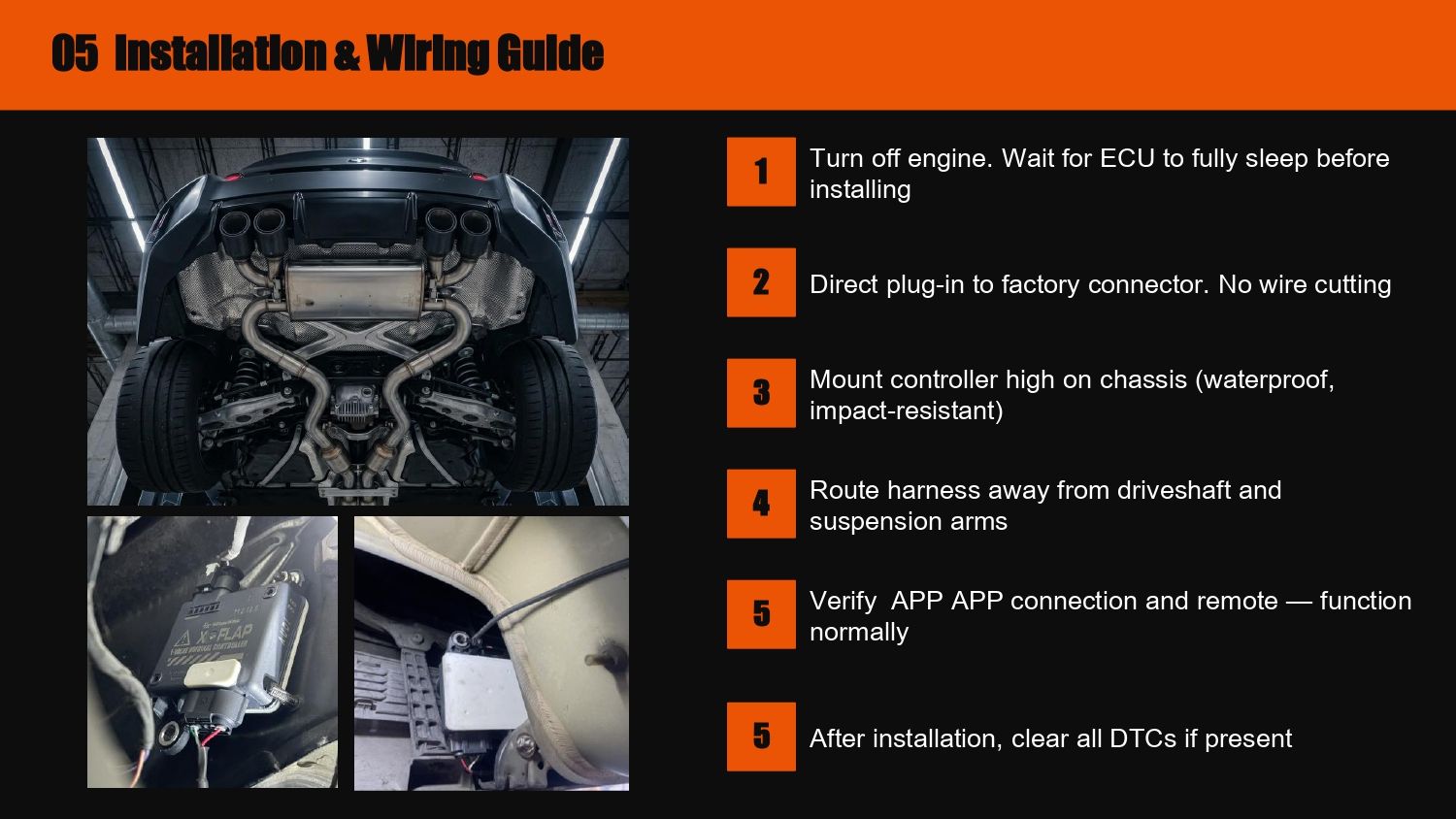 05 Installation & Wiring Guide

X-FLAP

1 Turn off engine. Wait for ECU to fully sleep before installing

2 Direct plug-in to factory connector. No wire cutting

3 Mount controller high on chassis (waterproof, impact-resistant)

4 Route harness away from driveshaft and suspension arms

5 Verify APP APP connection and remote — function normally

5 After installation, clear all DTCs if present