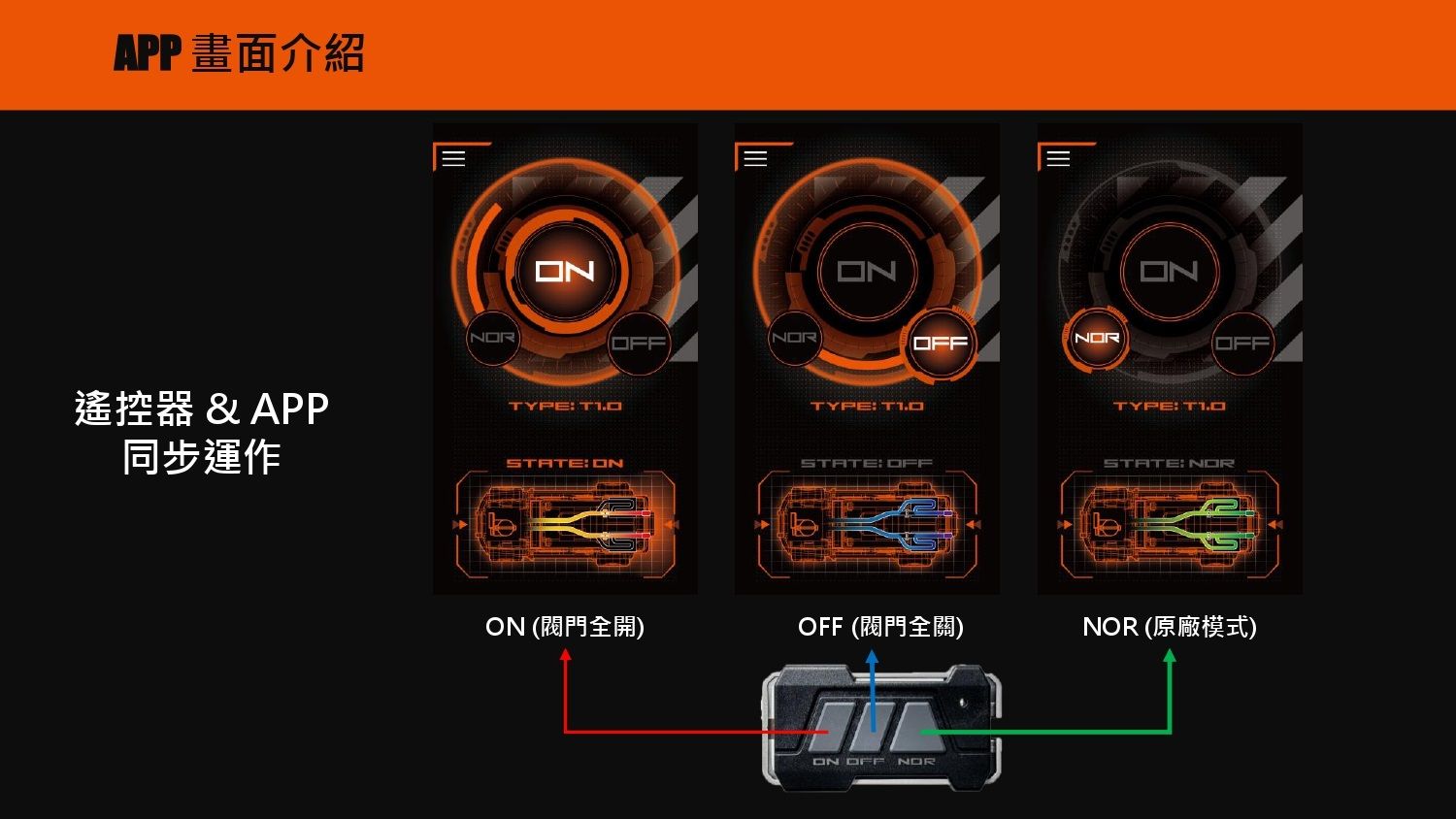 APP 畫面介紹

遙控器 & APP
同步運作

ON
NOR
OFF
TYPE: T1.0
STATE: ON

ON
NOR
OFF
TYPE: T1.0
STATE: OFF

ON
NOR
OFF
TYPE: T1.0
STATE: NOR

ON (閥門全開)

OFF (閥門全關)

NOR (原廠模式)

ON OFF NOR