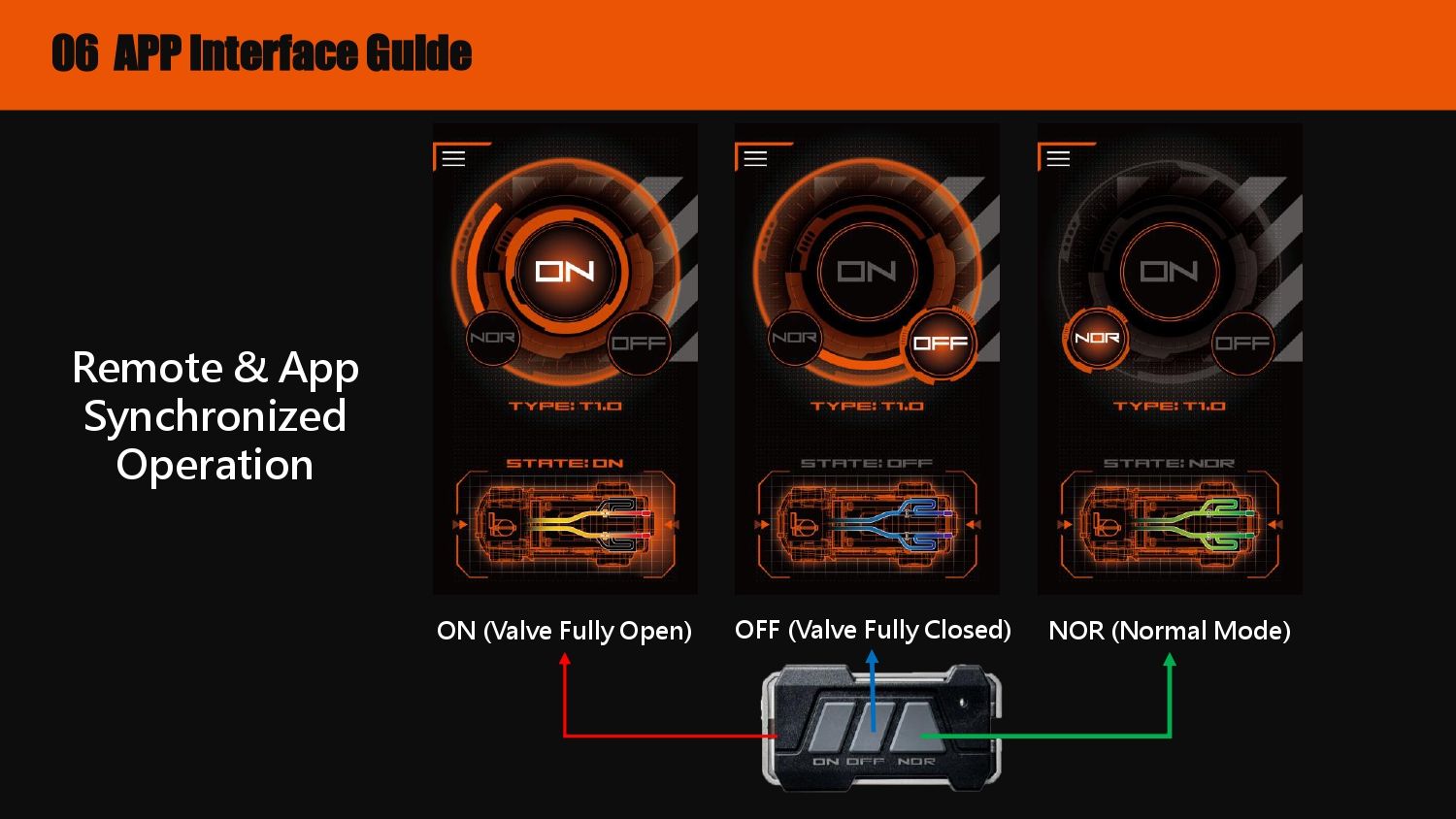 06 APP Interface Guide

Remote & App Synchronized Operation

ON
NOR
OFF
TYPE: T1.0
STATE: ON

ON
NOR
OFF
TYPE: T1.0
STATE: OFF

ON
NOR
OFF
TYPE: T1.0
STATE: NOR

ON (Valve Fully Open)
OFF (Valve Fully Closed)
NOR (Normal Mode)

ON OFF NOR